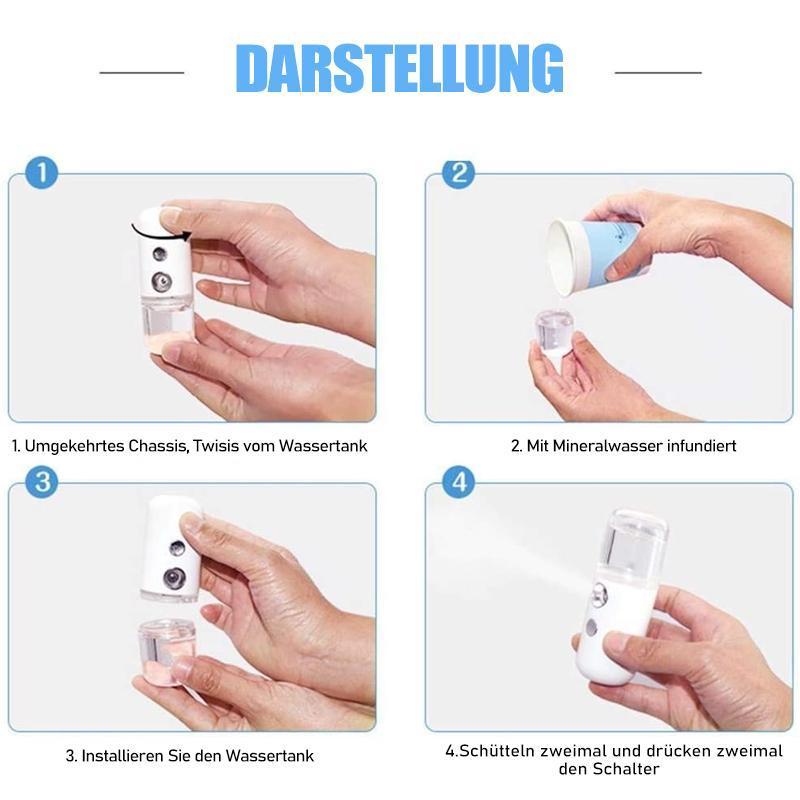 DARSTELLUNG

1

1. Umgekehrtes Chassis, Twisis vom Wassertank

2

2. Mit Mineralwasser infundiert

3

3. Installieren Sie den Wassertank

4

4.Schütteln zweimal und drücken zweimal den Schalter