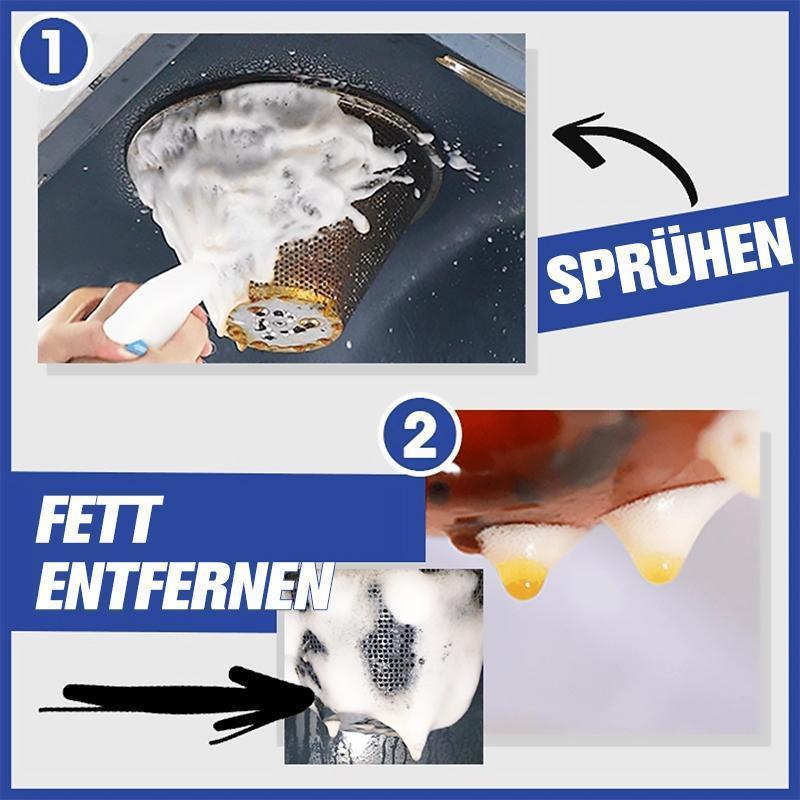 1

SPRÜHEN

2

FETT ENTFERNEN