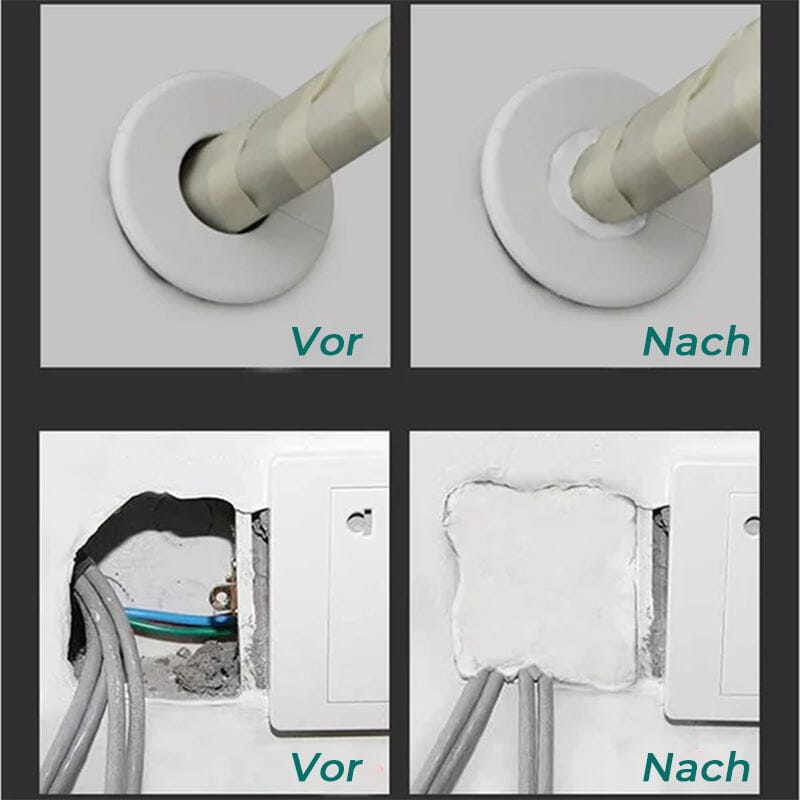 Vor

Nach

Vor

Nach