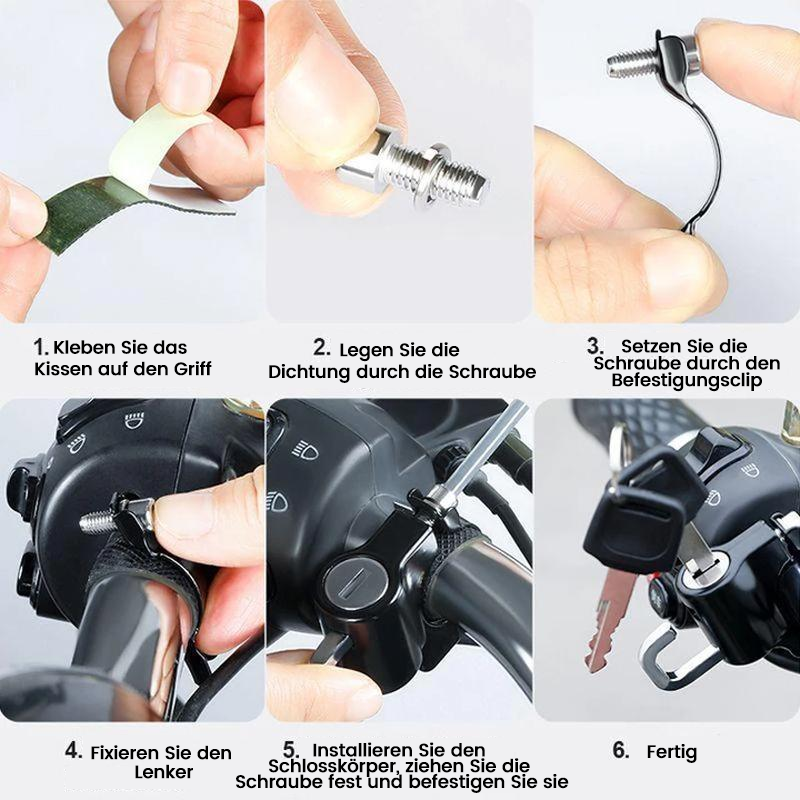 1. Kleben Sie das Kissen auf den Griff

2. Legen Sie die Dichtung durch die Schraube

3. Setzen Sie die Schraube durch den Befestigungsclip

4. Fixieren Sie den Lenker

5. Installieren Sie den Schlosskörper, ziehen Sie die Schraube fest und befestigen Sie sie

6. Fertig