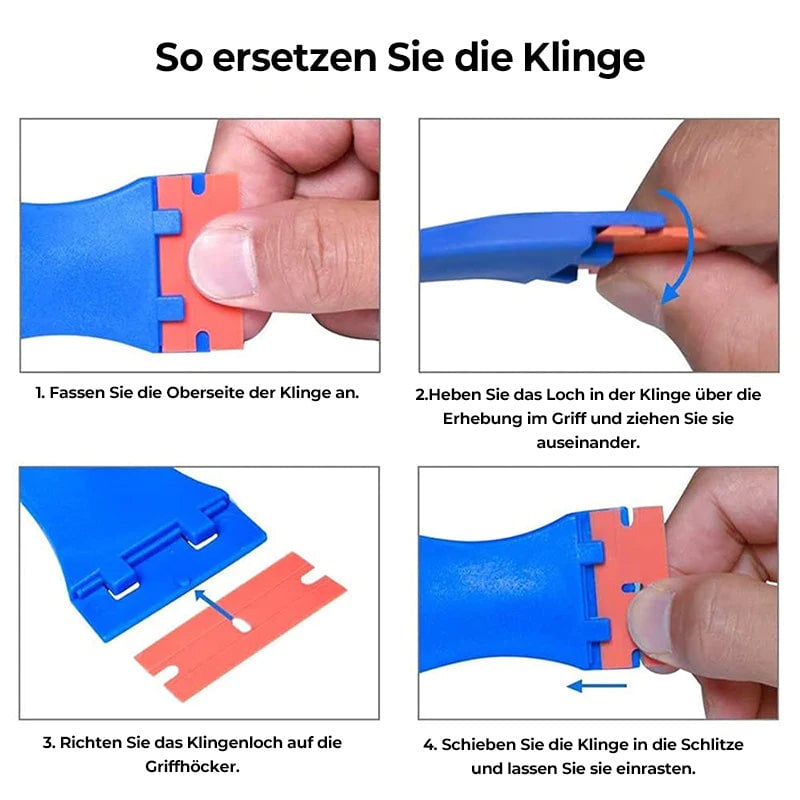 So ersetzen Sie die Klinge

1. Fassen Sie die Oberseite der Klinge an.

2.Heben Sie das Loch in der Klinge über die Erhebung im Griff und ziehen Sie sie auseinander.

3. Richten Sie das Klingenloch auf die Griffhöcker.

4. Schieben Sie die Klinge in die Schlitze und lassen Sie sie einrasten.