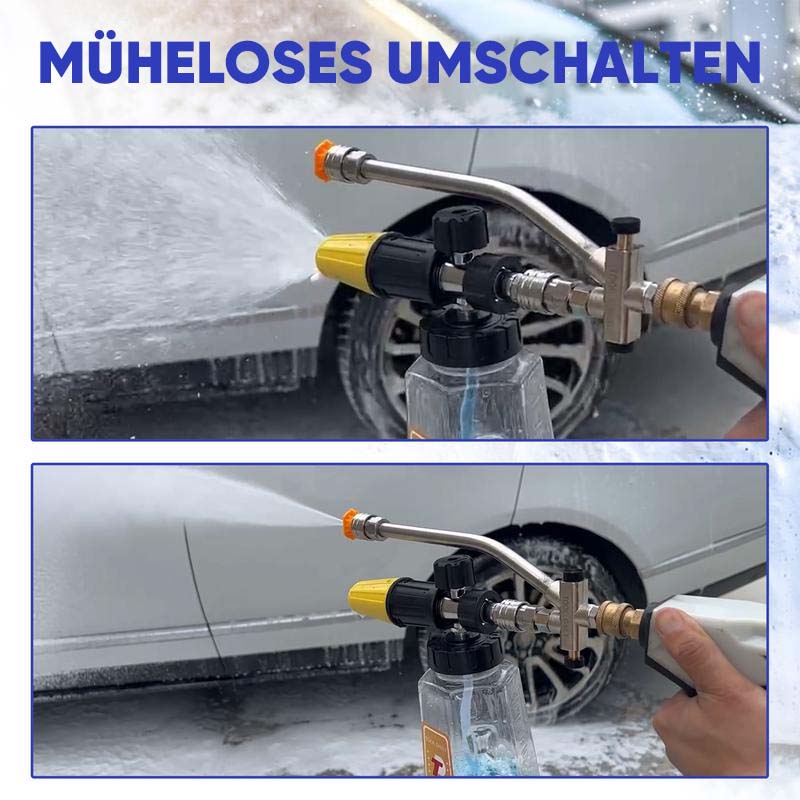 MÜHELOSES UMSCHALTEN